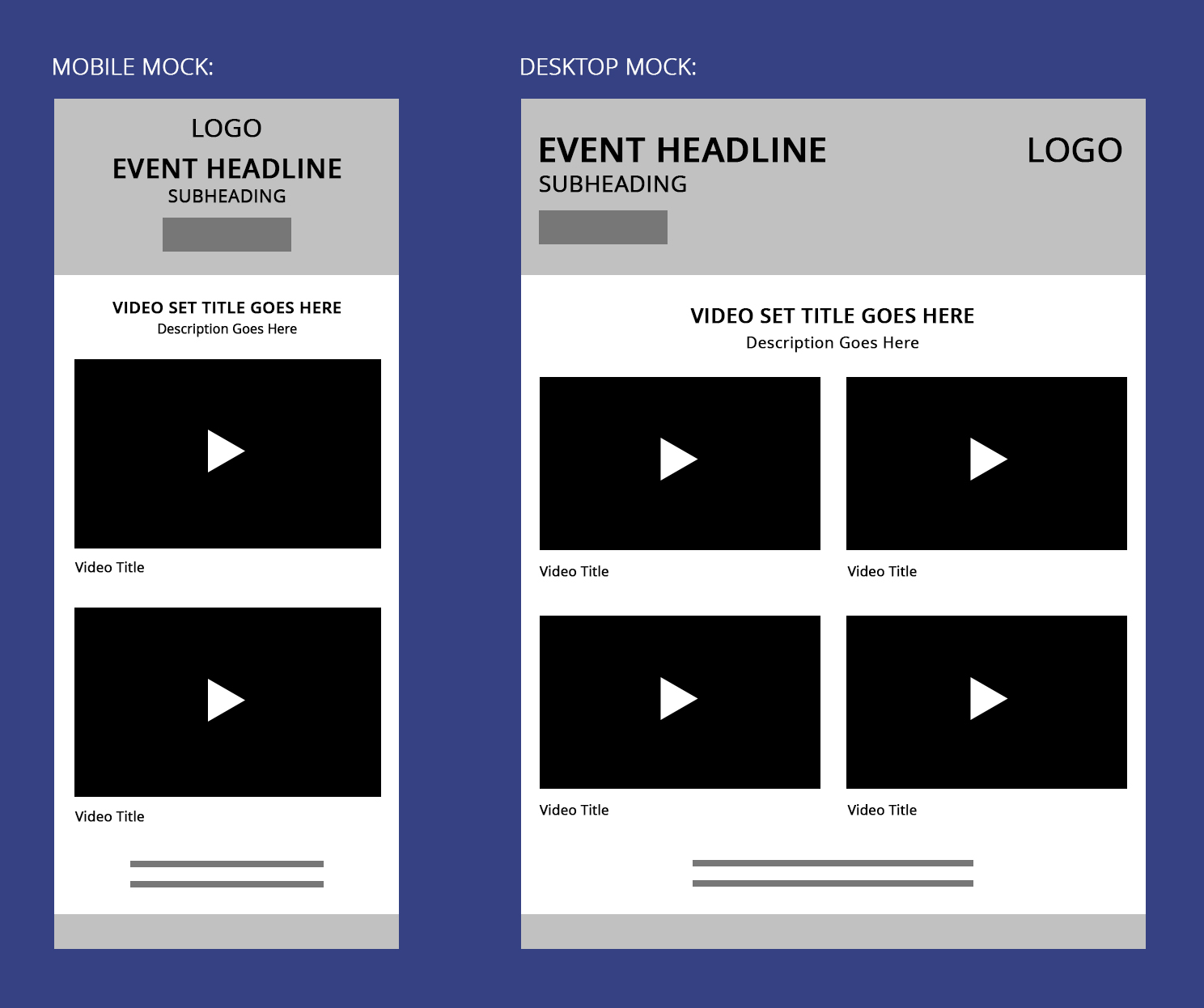 MOBILE MOCK:

LOGO
EVENT HEADLINE
SUBHEADING

VIDEO SET TITLE GOES HERE
Description Goes Here

Video Title

Video Title

DESKTOP MOCK:

EVENT HEADLINE
SUBHEADING

LOGO

VIDEO SET TITLE GOES HERE
Description Goes Here

Video Title

Video Title

Video Title

Video Title